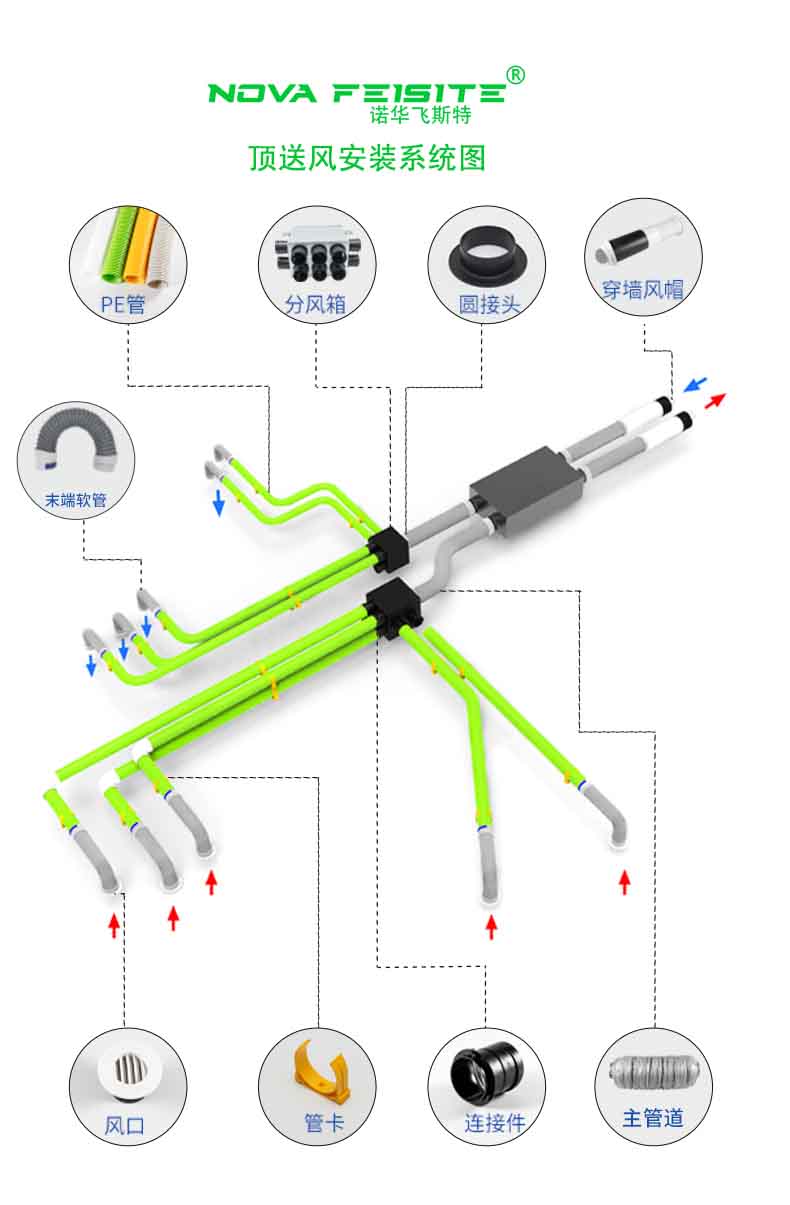 NOVA FEISITE®
诺华飞斯特

顶送风安装系统图

PE管

分风箱

圆接头

穿墙风帽

末端软管

风口

管卡

连接件

主管道