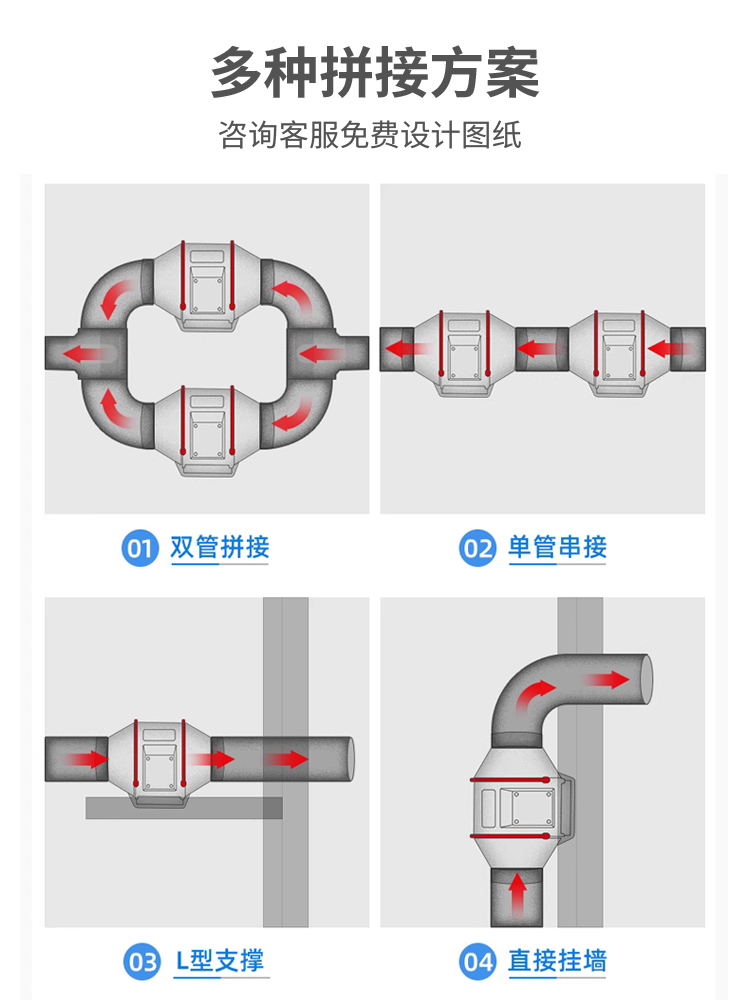 多种拼接方案

咨询客服免费设计图纸

01 双管拼接

02 单管串接

03 L型支撑

04 直接挂墙